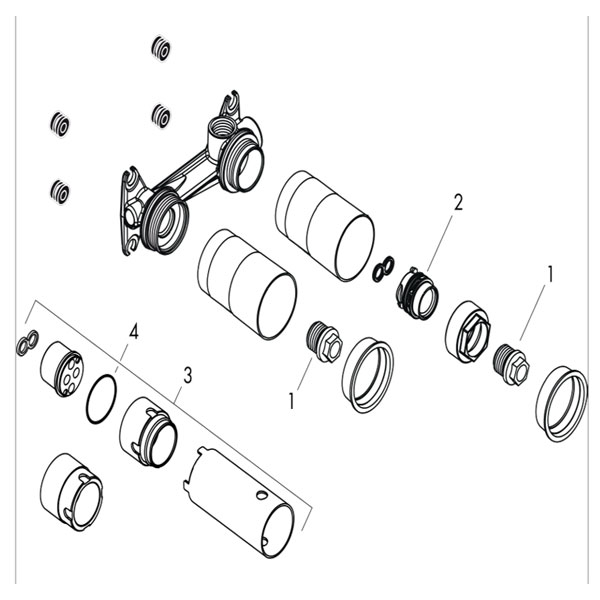 2
1
4
3
1